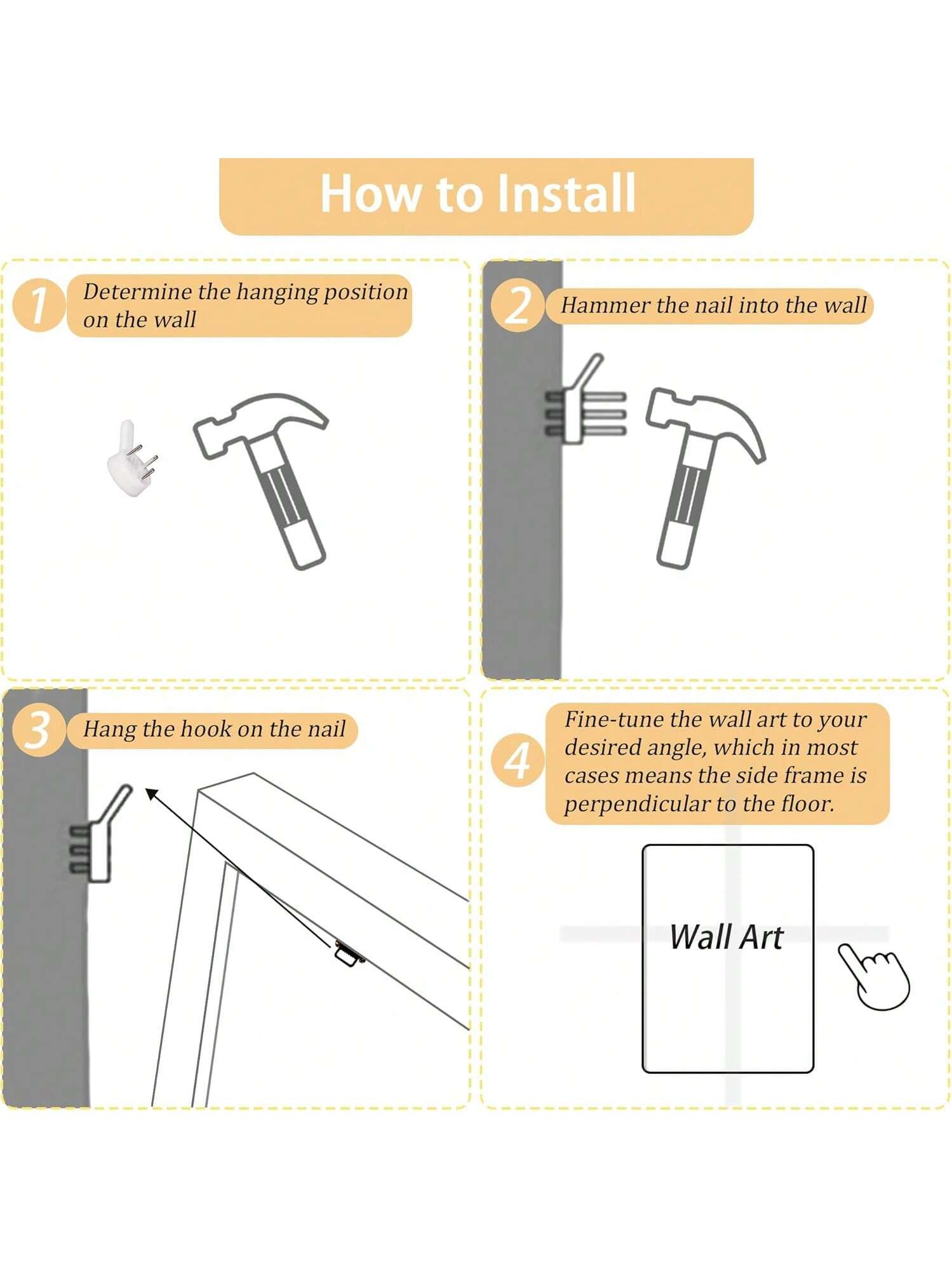 How to Install

1 Determine the hanging position on the wall

2 Hammer the nail into the wall

3 Hang the hook on the nail

4 Fine-tune the wall art to your desired angle, which in most cases means the side frame is perpendicular to the floor.

Wall Art